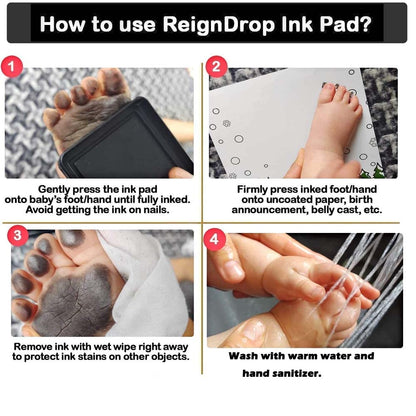 How to use ReignDrop Ink Pad?

1

Gently press the ink pad onto baby's foot/hand until fully inked. Avoid getting the ink on nails.

2

Firmly press inked foot/hand onto uncoated paper, birth announcement, belly cast, etc.

3

Remove ink with wet wipe right away to protect ink stains on other objects.

4

Wash with warm water and hand sanitizer.