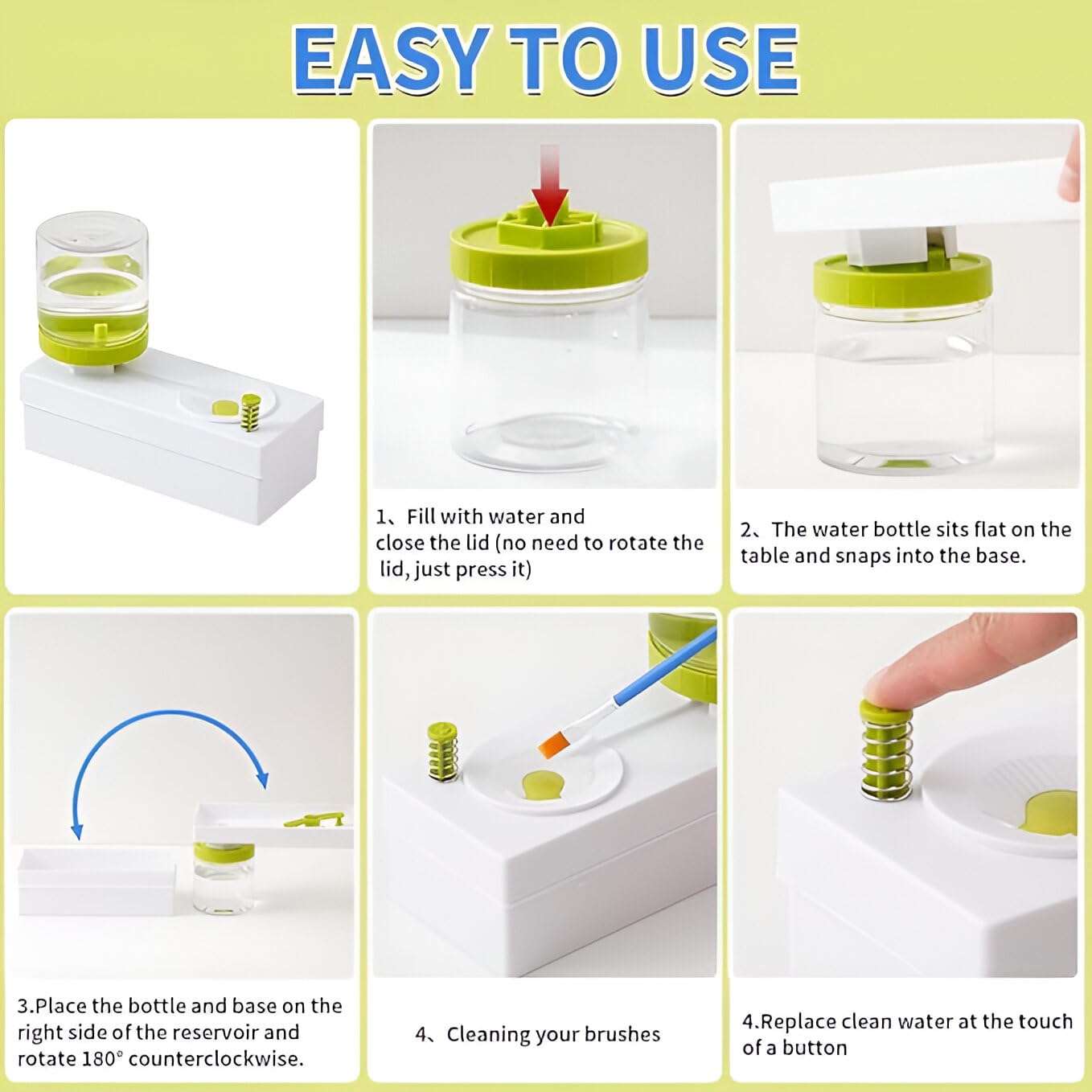 EASY TO USE

1、Fill with water and close the lid (no need to rotate the lid, just press it)

2、The water bottle sits flat on the table and snaps into the base.

3.Place the bottle and base on the right side of the reservoir and rotate 180° counterclockwise.

4、Cleaning your brushes

4.Replace clean water at the touch of a button